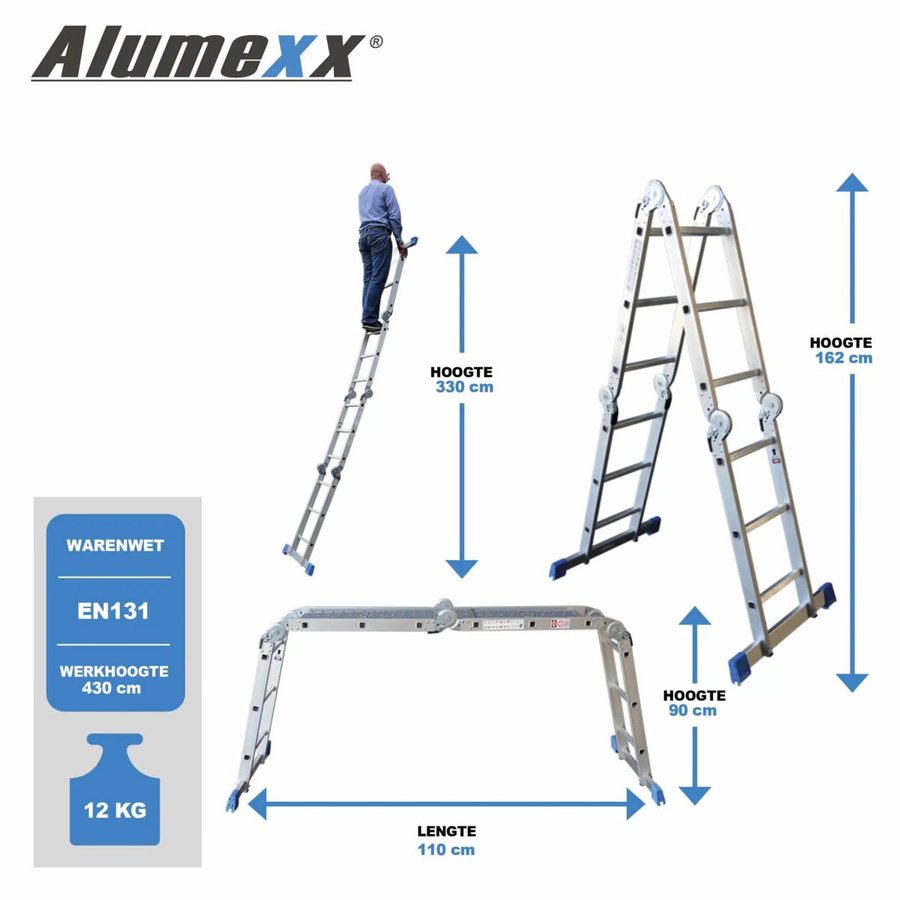 Alumexx®

HOOGTE
330 cm

HOOGTE
162 cm

WARENWET

EN131

WERKHOOGTE
430 cm

12 KG

HOOGTE
90 cm

LENGTE
110 cm