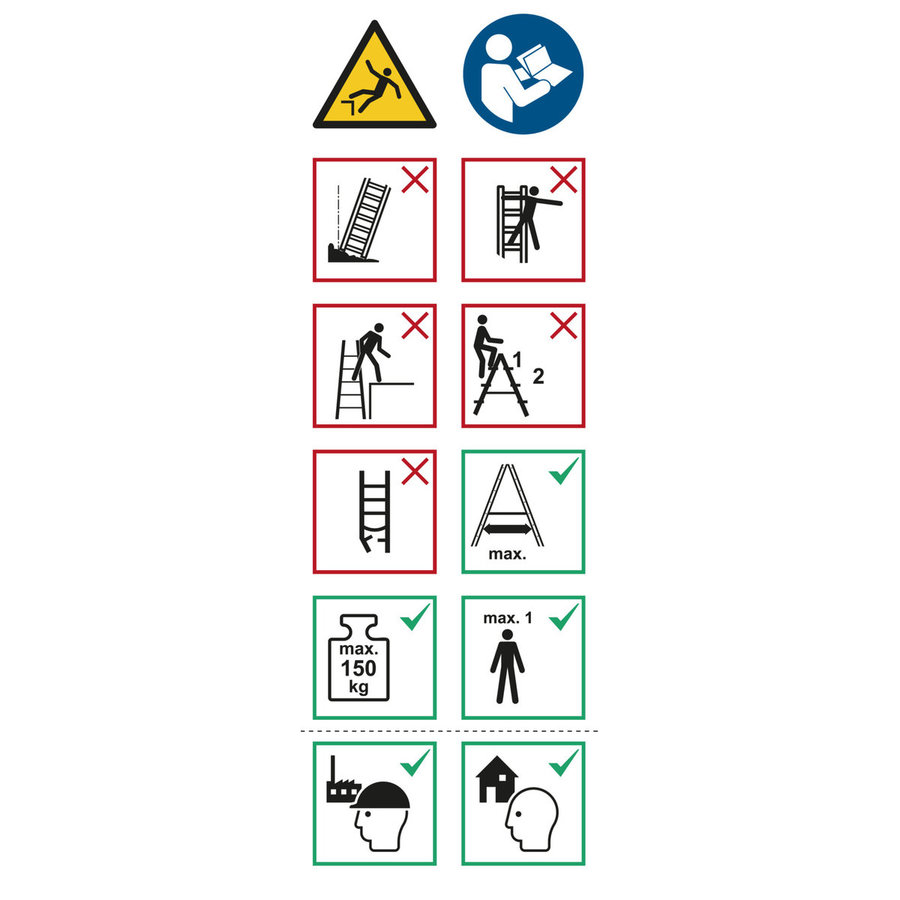 1
2

max.

max.
150
kg

max. 1