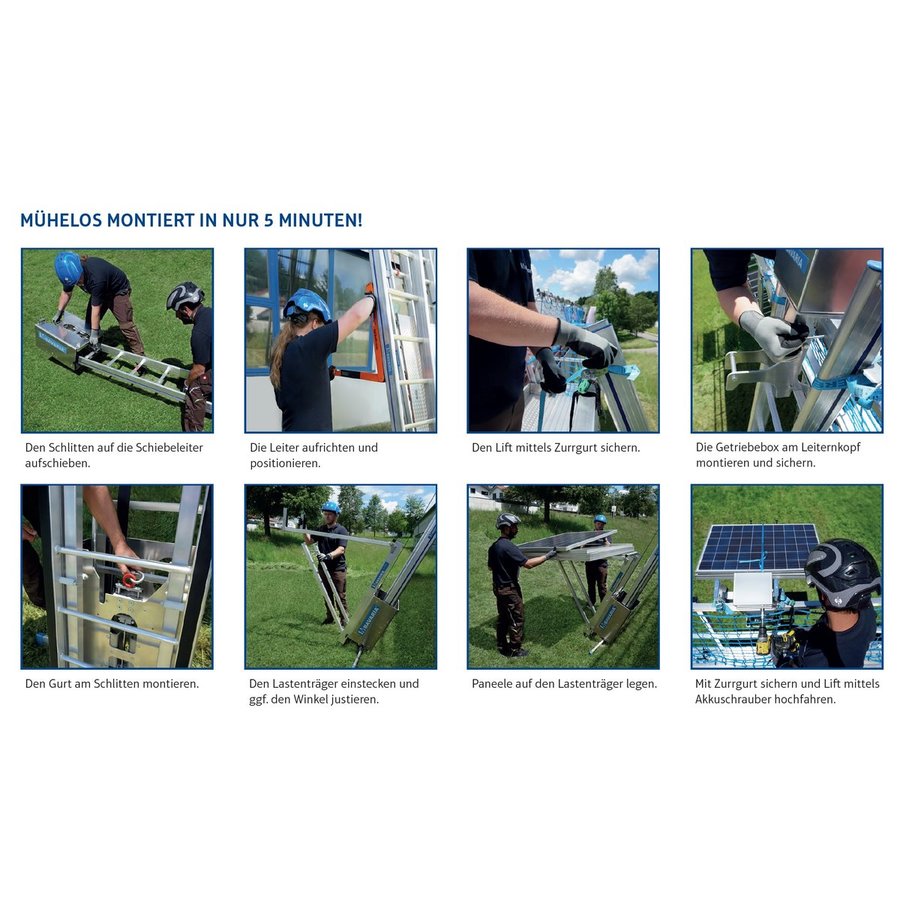 MÜHELOS MONTIERT IN NUR 5 MINUTEN!

Den Schlitten auf die Schiebeleiter aufschieben.

Die Leiter aufrichten und positionieren.

Den Lift mittels Zurrgurt sichern.

Die Getriebebox am Leiternkopf montieren und sichern.

Den Gurt am Schlitten montieren.

Den Lastenträger einstecken und ggf. den Winkel justieren.

Paneele auf den Lastenträger legen.

Mit Zurrgurt sichern und Lift mittels Akkuschrauber hochfahren.