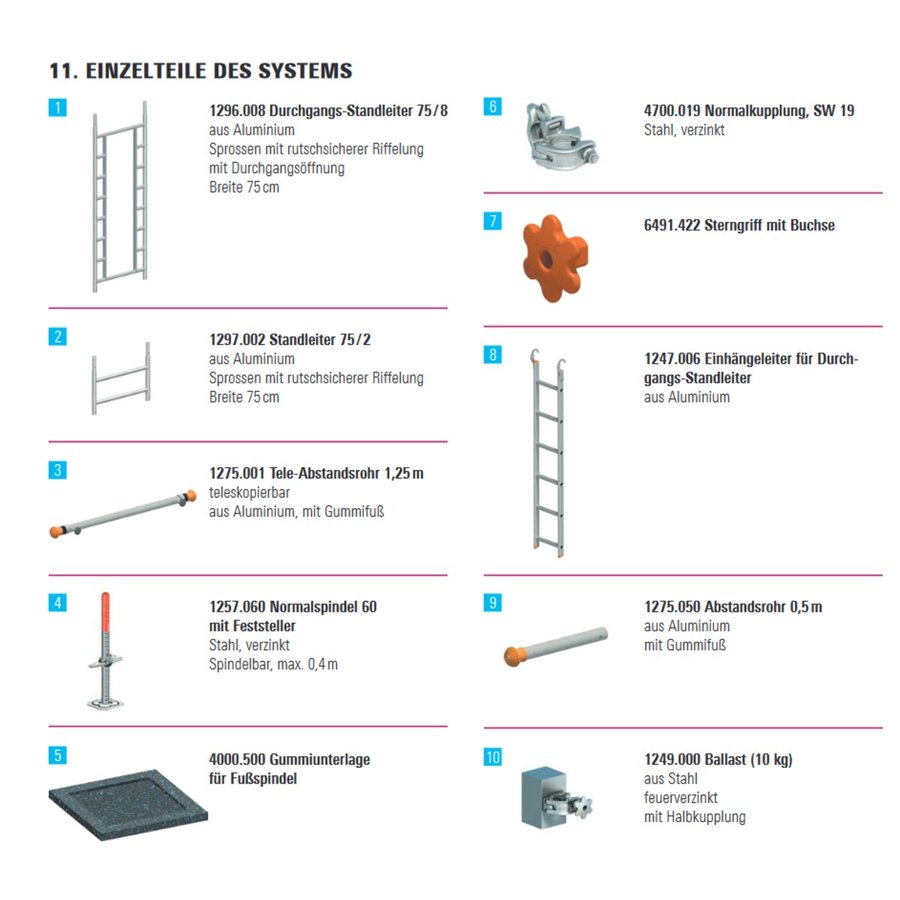 11. EINZELTEILE DES SYSTEMS

1
1296.008 Durchgangs-Standleiter 75/8
aus Aluminium
Sprossen mit rutschsicherer Riffelung
mit Durchgangsöffnung
Breite 75 cm

2
1297.002 Standleiter 75/2
aus Aluminium
Sprossen mit rutschsicherer Riffelung
Breite 75 cm

3
1275.001 Tele-Abstandsrohr 1,25 m
teleskopierbar
aus Aluminium, mit Gummifuß

4
1257.060 Normalspindel 60
mit Feststeller
Stahl, verzinkt
Spindelbar, max. 0,4 m

5
4000.500 Gummiunterlage
für Fußspindel

6
4700.019 Normalkupplung, SW 19
Stahl, verzinkt

7
6491.422 Sterngriff mit Buchse

8
1247.006 Einhängeleiter für Durchgangs-Standleiter
aus Aluminium

9
1275.050 Abstandsrohr 0,5 m
aus Aluminium
mit Gummifuß

10
1249.000 Ballast (10 kg)
aus Stahl
feuerverzinkt
mit Halbkupplung