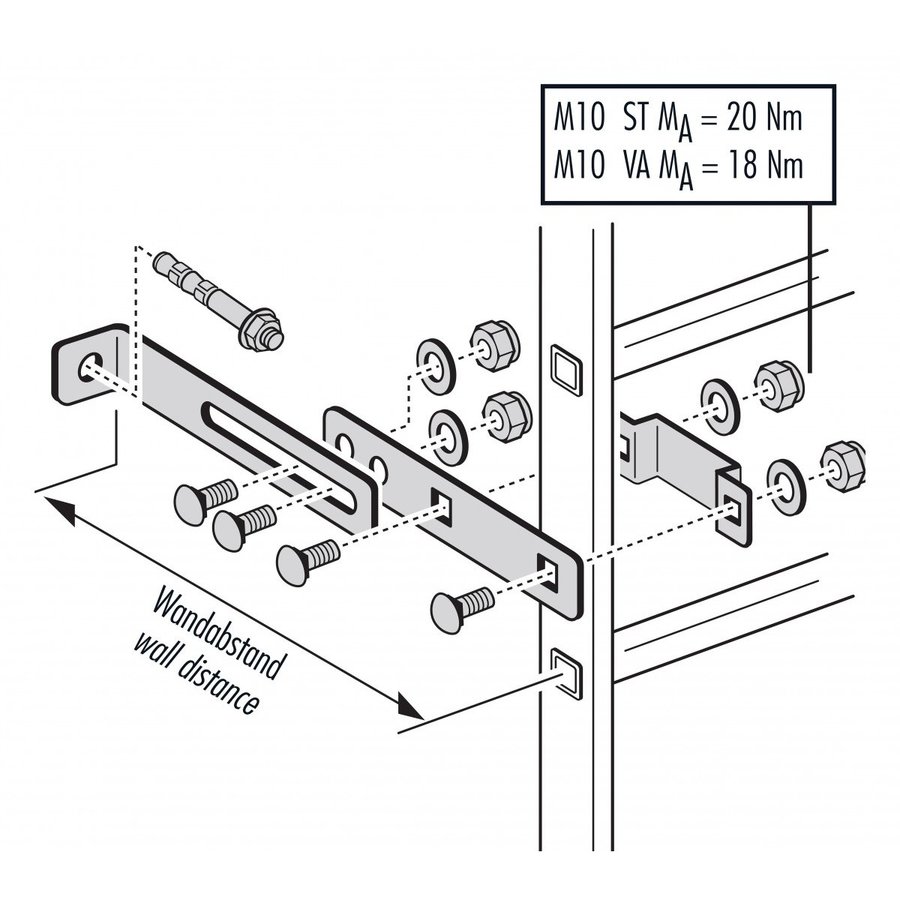 M10 ST $M_A$ = 20 Nm
M10 VA $M_A$ = 18 Nm

Wandabstand
wall distance