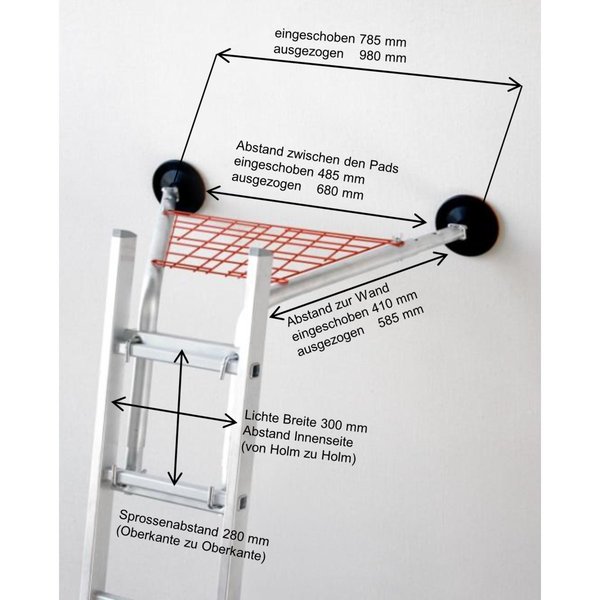 eingeschoben 785 mm
ausgezogen 980 mm

Abstand zwischen den Pads
eingeschoben 485 mm
ausgezogen 680 mm

Abstand zur Wand
eingeschoben 410 mm
ausgezogen 585 mm

Lichte Breite 300 mm
Abstand Innenseite
(von Holm zu Holm)

Sprossenabstand 280 mm
(Oberkante zu Oberkante)