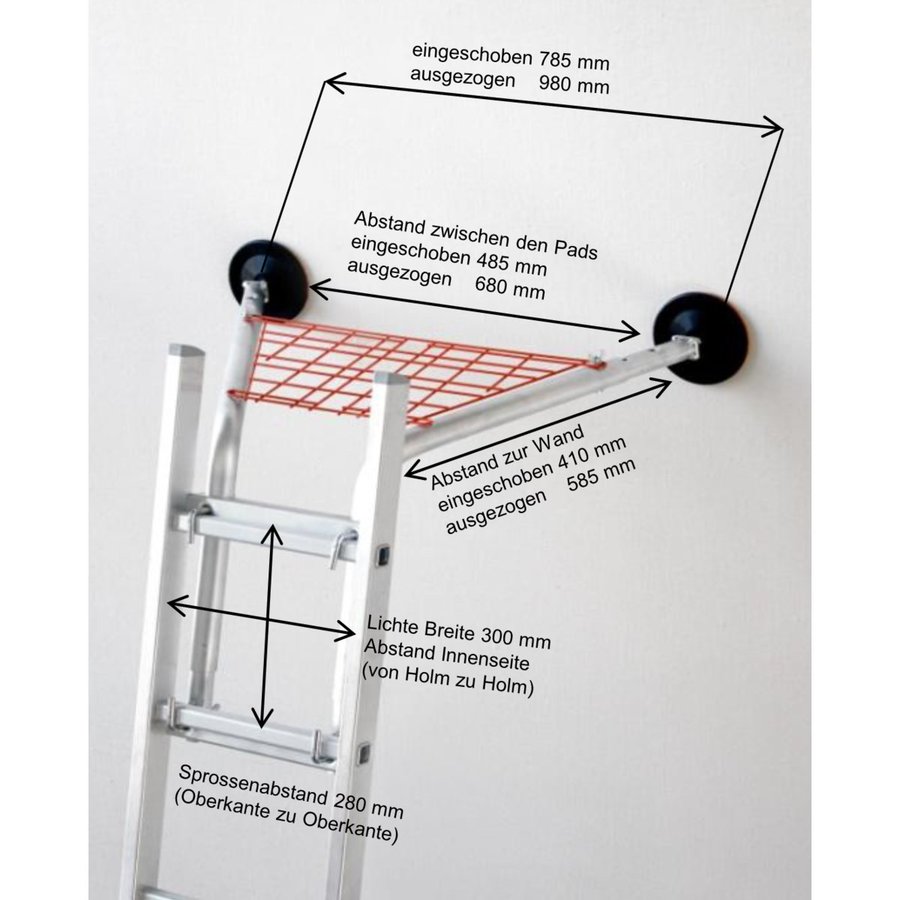 eingeschoben 785 mm
ausgezogen 980 mm

Abstand zwischen den Pads
eingeschoben 485 mm
ausgezogen 680 mm

Abstand zur Wand
eingeschoben 410 mm
ausgezogen 585 mm

Lichte Breite 300 mm
Abstand Innenseite
(von Holm zu Holm)

Sprossenabstand 280 mm
(Oberkante zu Oberkante)