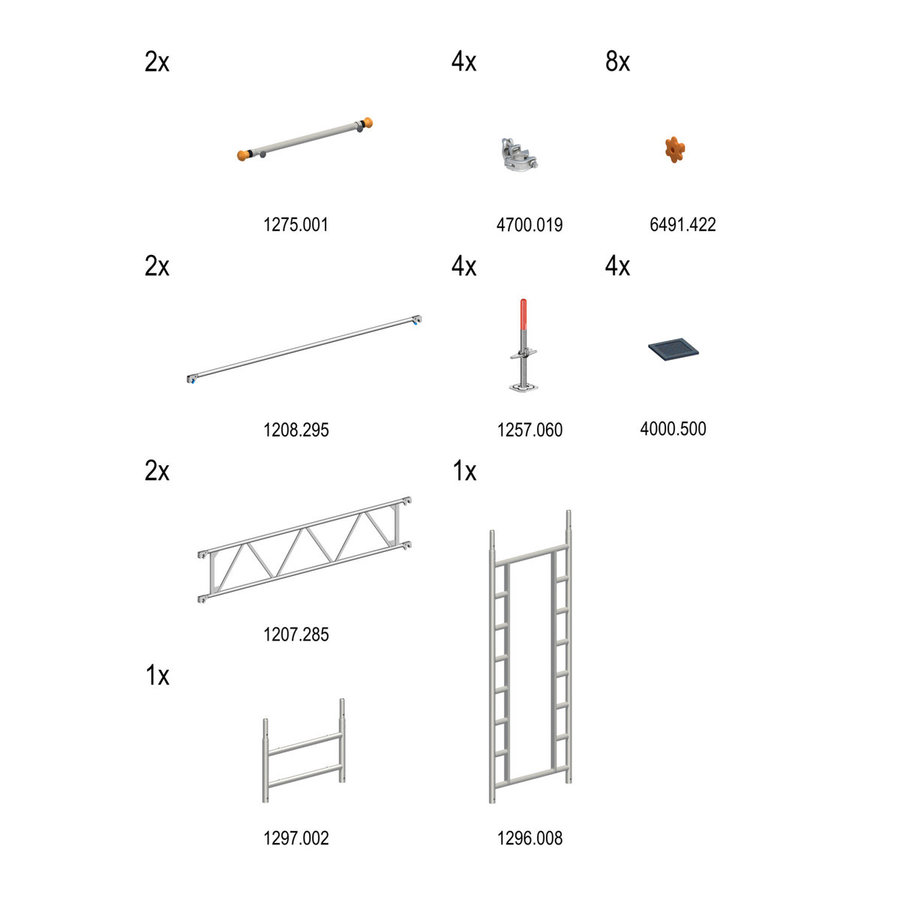 2x

1275.001

4x

4700.019

8x

6491.422

2x

1208.295

4x

1257.060

4x

4000.500

2x

1207.285

1x

1296.008

1x

1297.002