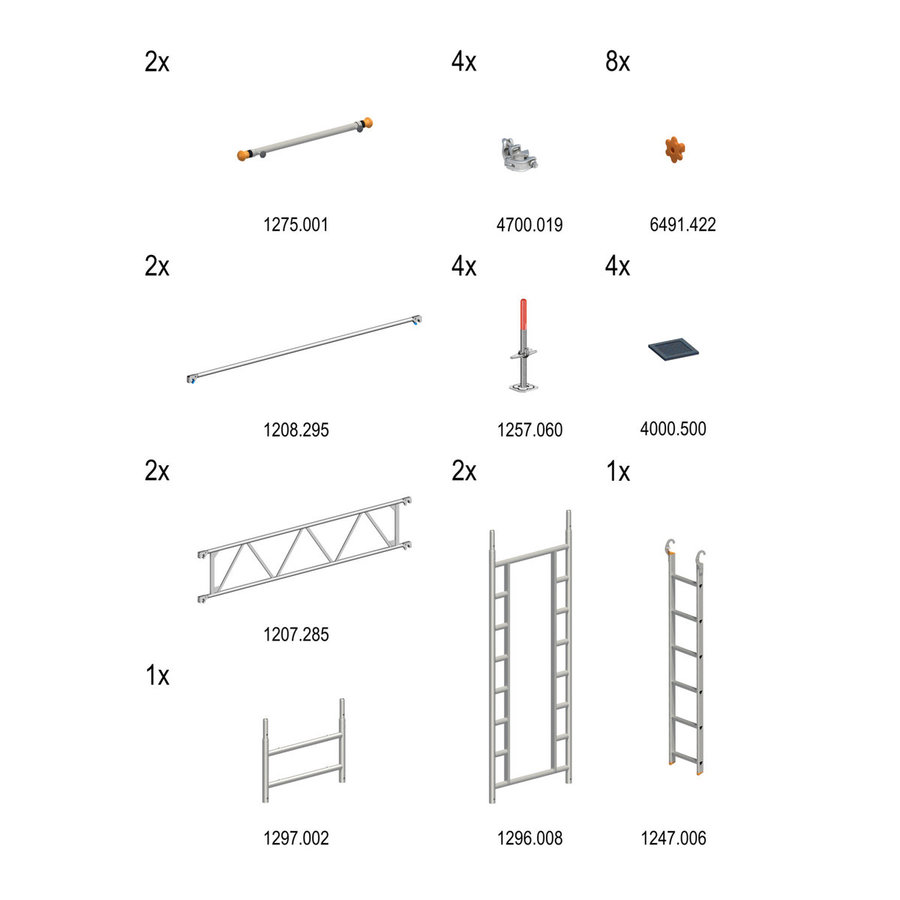 2x

1275.001

4x

4700.019

8x

6491.422

2x

1208.295

4x

1257.060

4x

4000.500

2x

1207.285

2x

1296.008

1x

1247.006

1x

1297.002