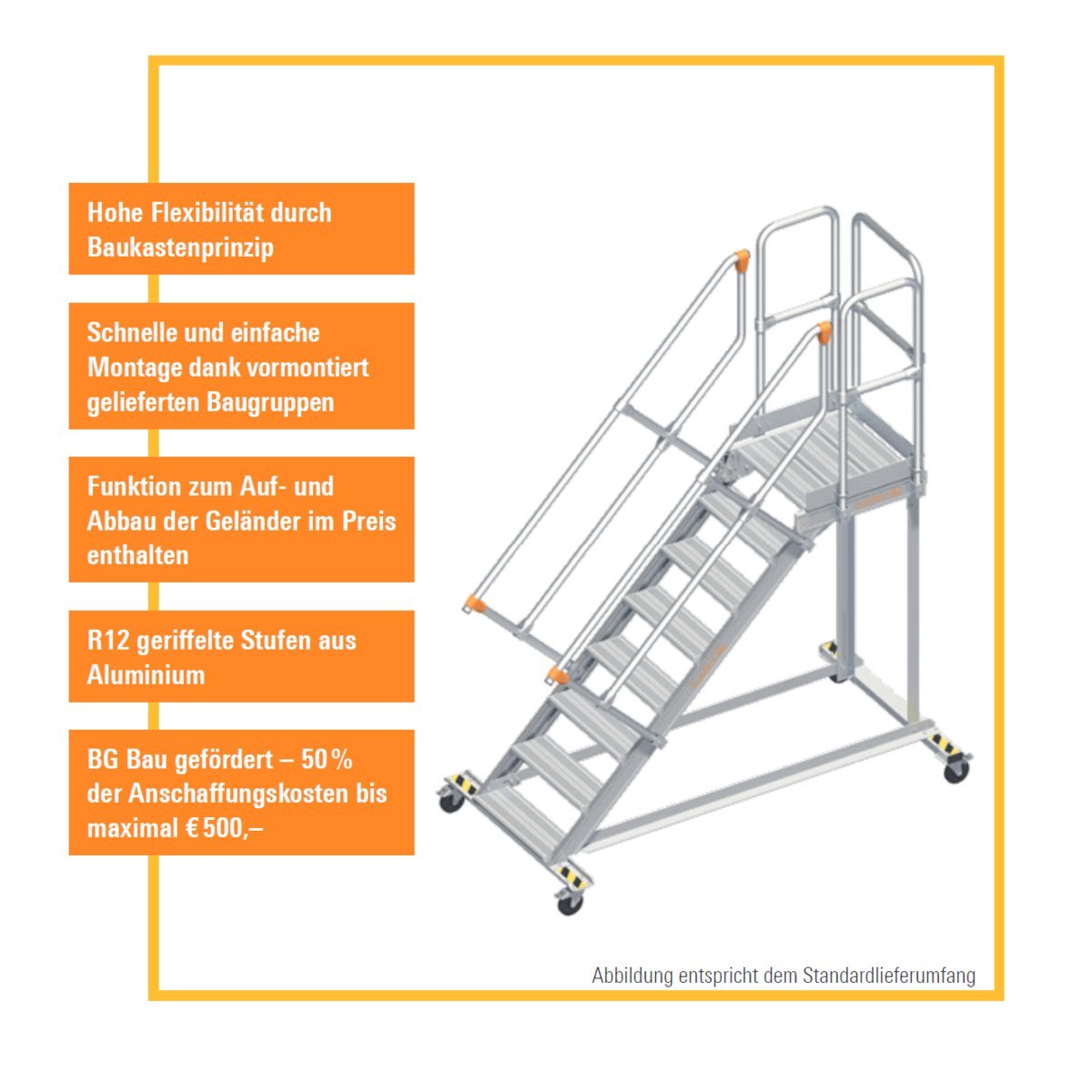 Hohe Flexibilität durch Baukastenprinzip

Schnelle und einfache Montage dank vormontiert gelieferten Baugruppen

Funktion zum Auf- und Abbau der Geländer im Preis enthalten

R12 geriffelte Stufen aus Aluminium

BG Bau gefördert – 50 % der Anschaffungskosten bis maximal € 500,–

Abbildung entspricht dem Standardlieferumfang