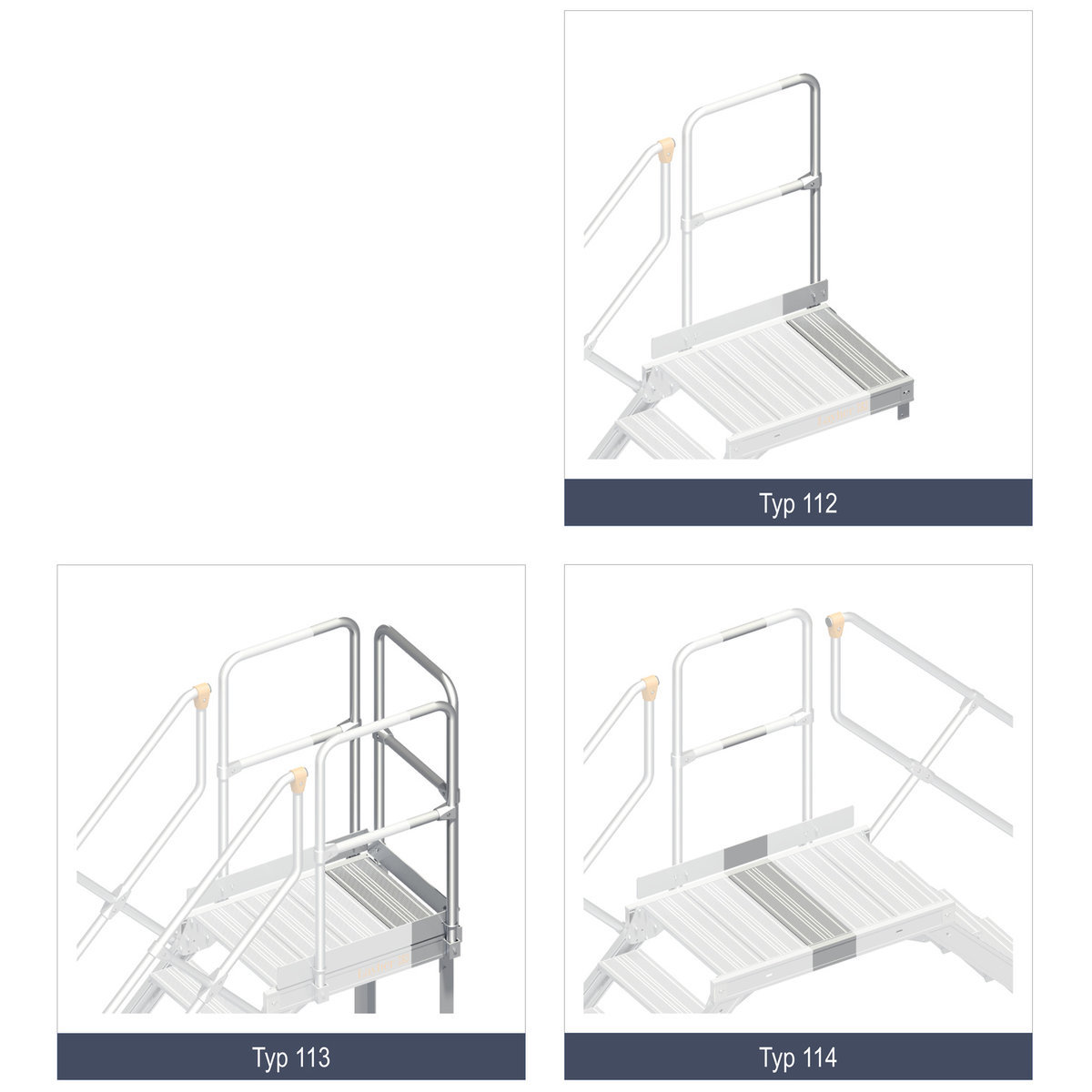 Typ 112

Typ 113

Typ 114